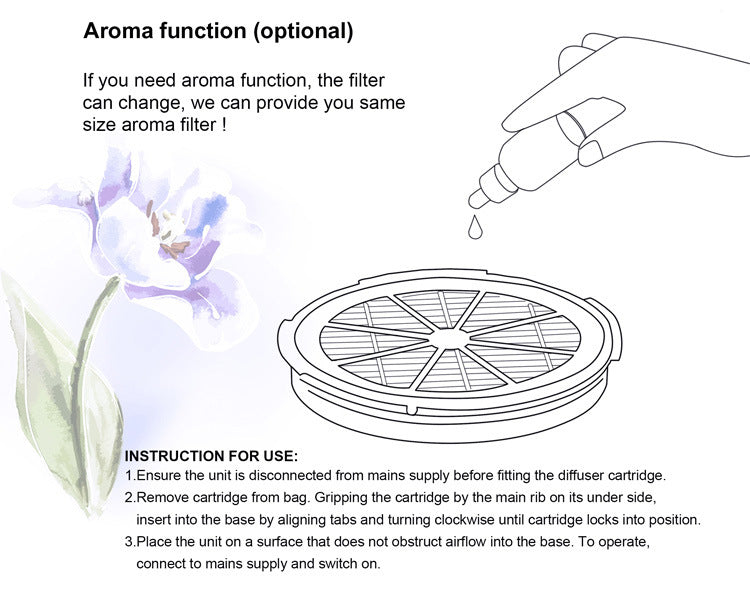 Aroma function (optional)

If you need aroma function, the filter can change, we can provide you same size aroma filter !

INSTRUCTION FOR USE:
1.Ensure the unit is disconnected from mains supply before fitting the diffuser cartridge.
2.Remove cartridge from bag. Gripping the cartridge by the main rib on its under side, insert into the base by aligning tabs and turning clockwise until cartridge locks into position.
3.Place the unit on a surface that does not obstruct airflow into the base. To operate, connect to mains supply and switch on.